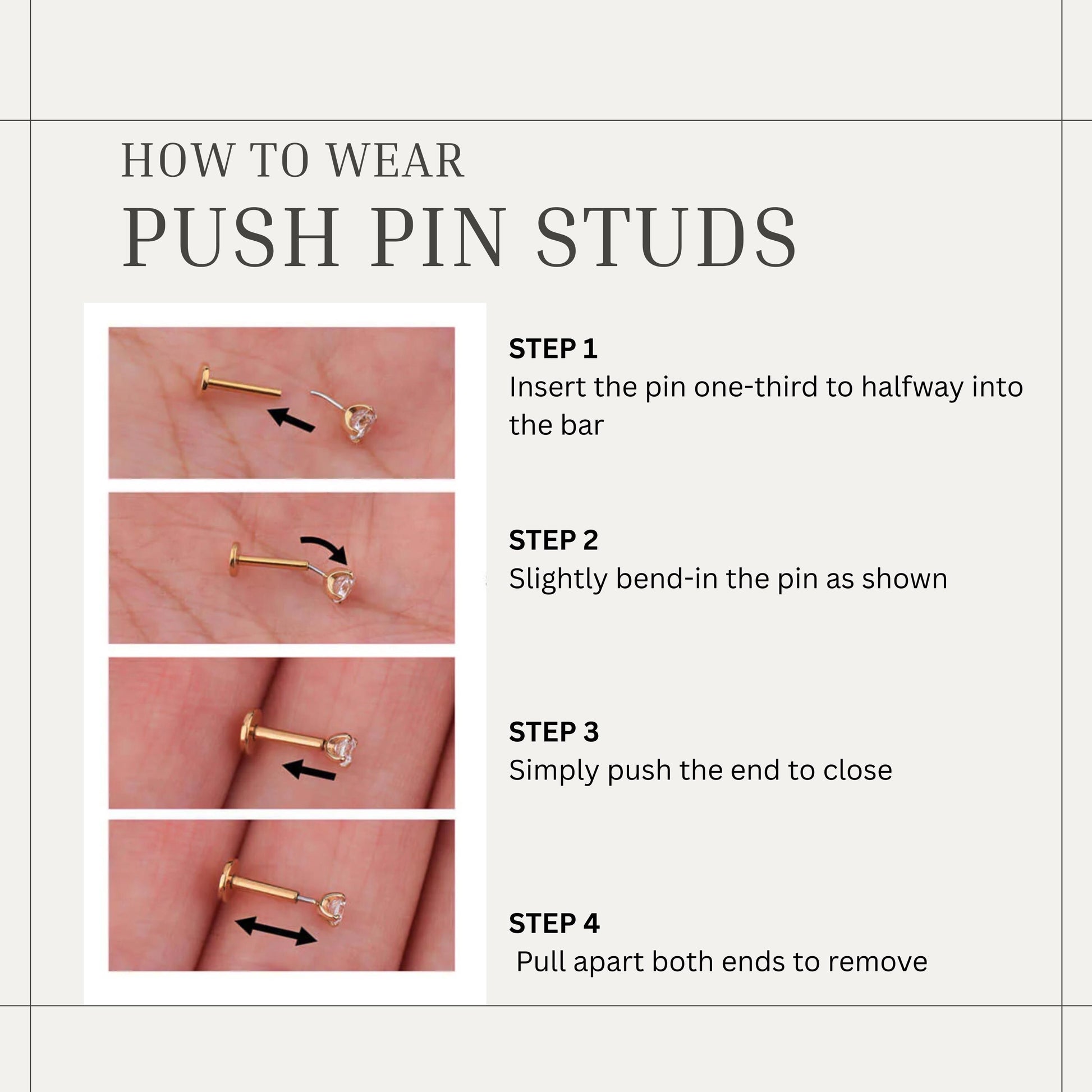 HOW TO WEAR
PUSH PIN STUDS

STEP 1
Insert the pin one-third to halfway into the bar

STEP 2
Slightly bend-in the pin as shown

STEP 3
Simply push the end to close

STEP 4
Pull apart both ends to remove