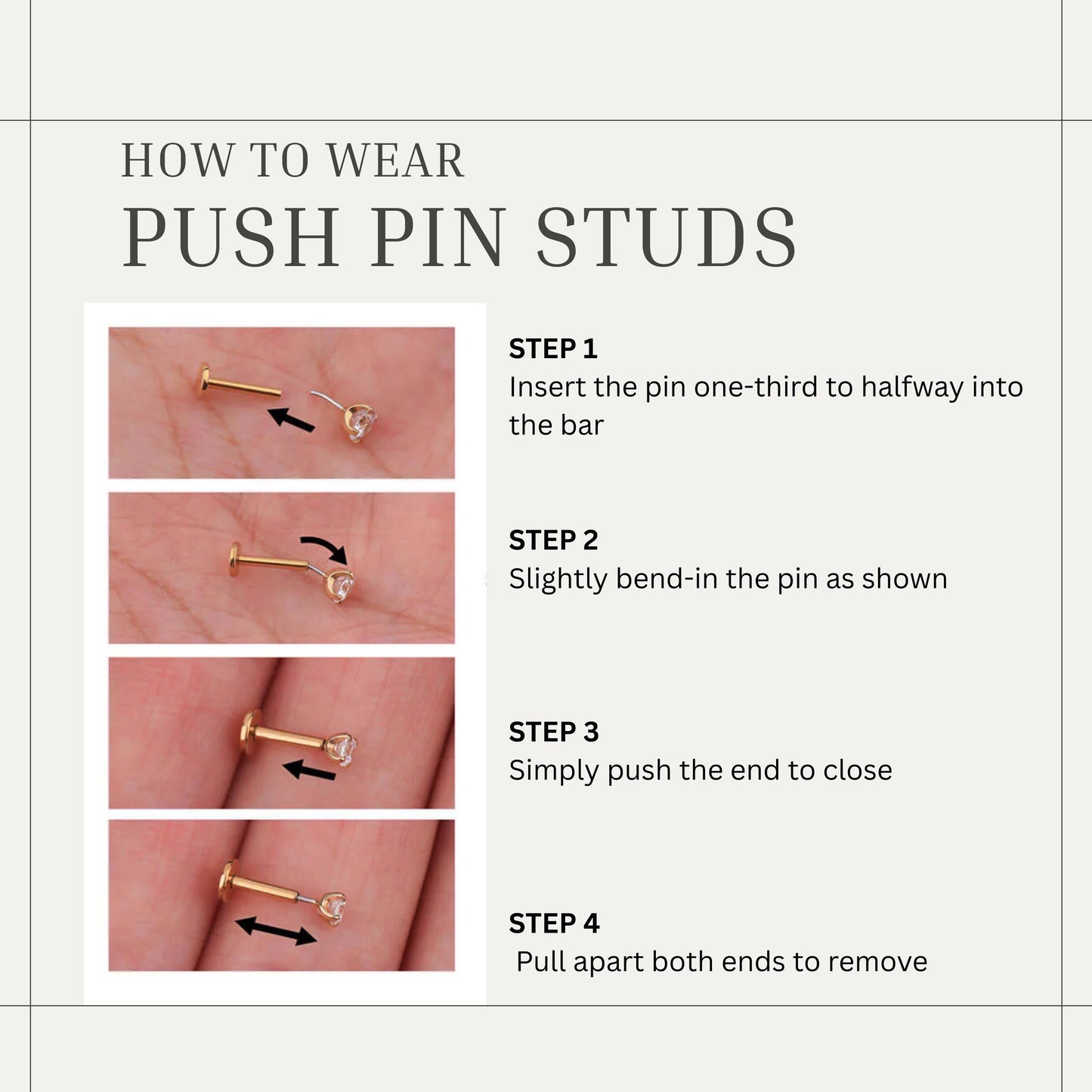 HOW TO WEAR
PUSH PIN STUDS

STEP 1
Insert the pin one-third to halfway into the bar

STEP 2
Slightly bend-in the pin as shown

STEP 3
Simply push the end to close

STEP 4
Pull apart both ends to remove