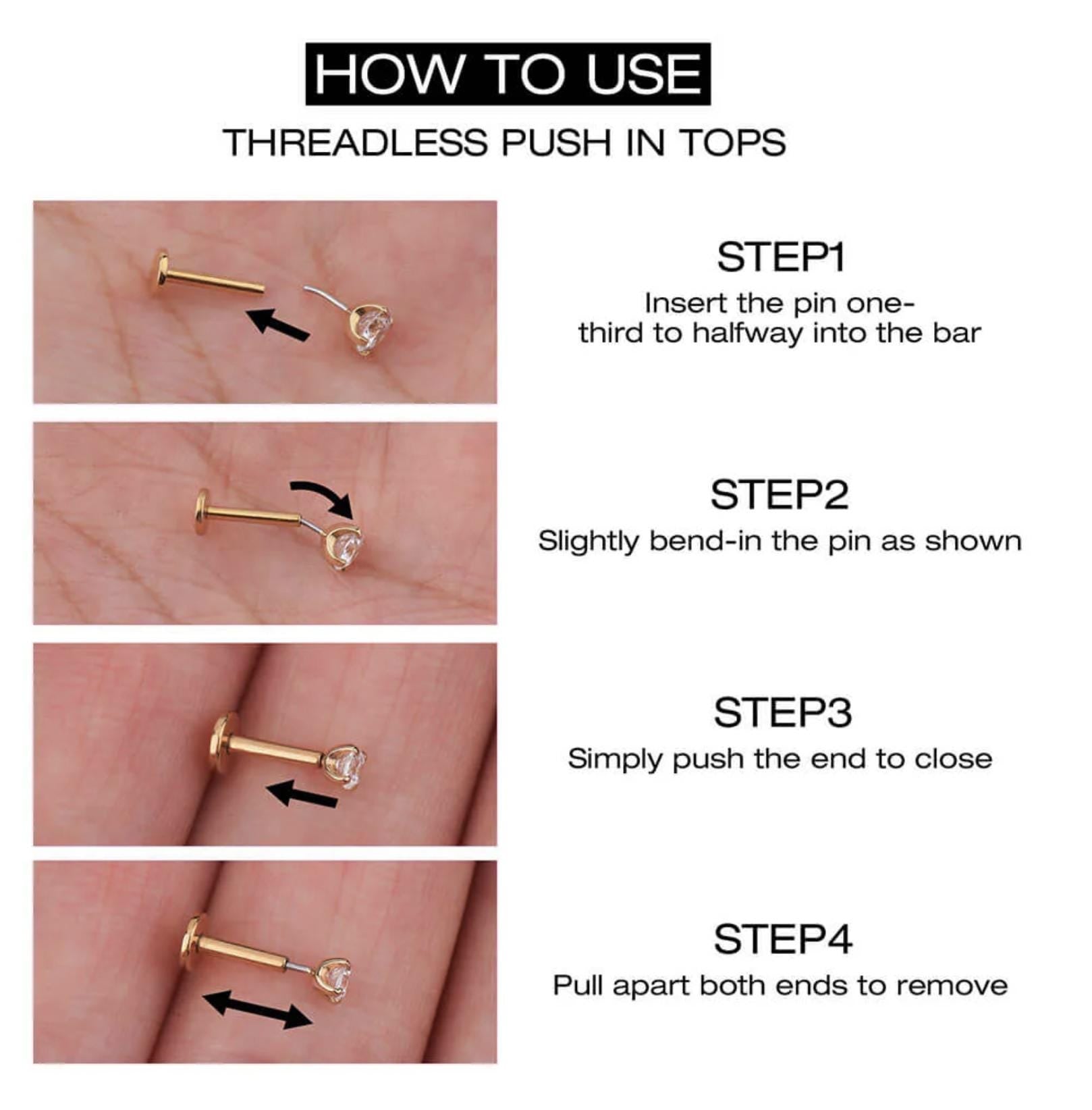 HOW TO USE

THREADLESS PUSH IN TOPS

STEP1

Insert the pin one-third to halfway into the bar

STEP2

Slightly bend-in the pin as shown

STEP3

Simply push the end to close

STEP4

Pull apart both ends to remove