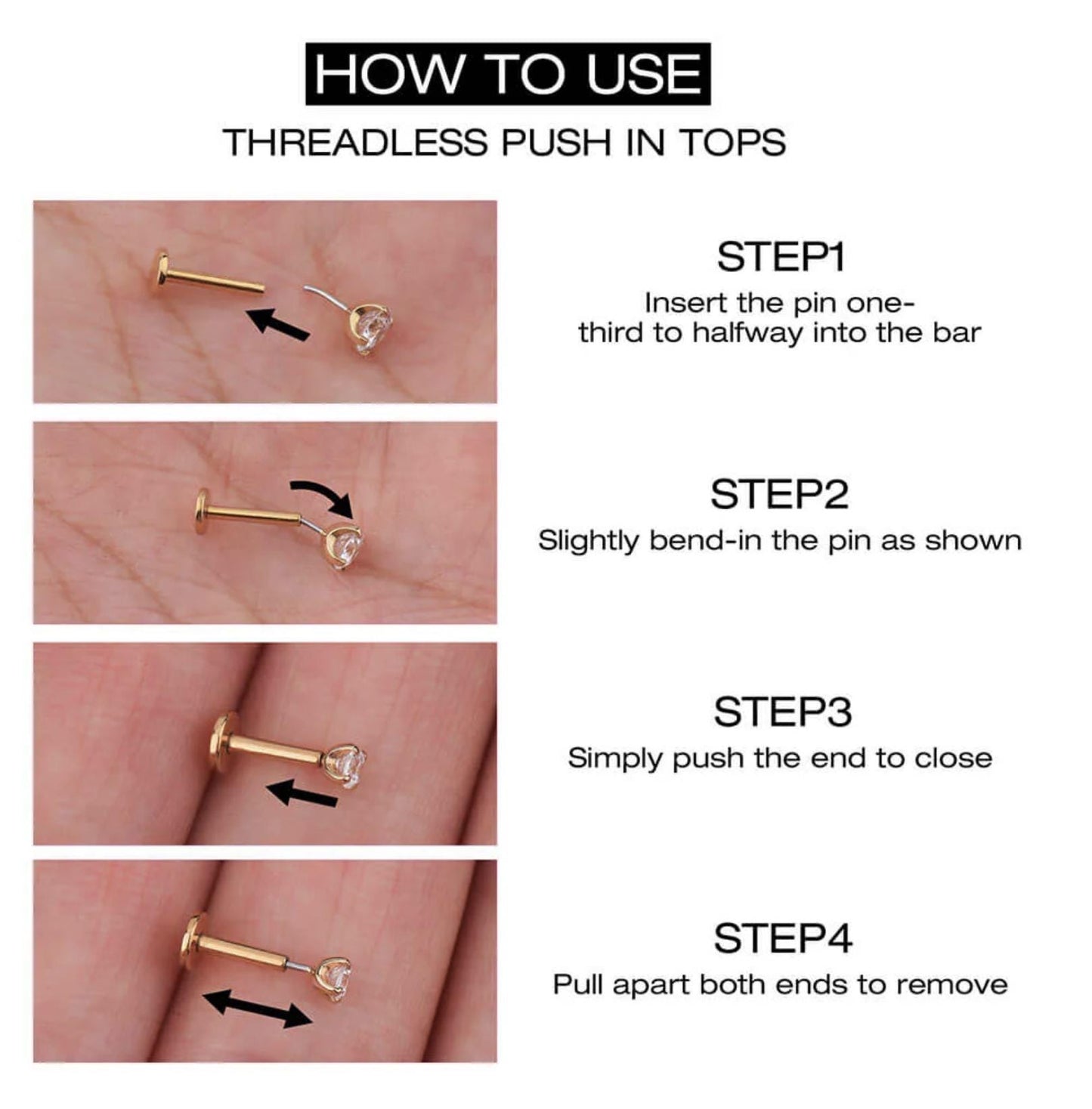 HOW TO USE

THREADLESS PUSH IN TOPS

STEP1

Insert the pin one-third to halfway into the bar

STEP2

Slightly bend-in the pin as shown

STEP3

Simply push the end to close

STEP4

Pull apart both ends to remove