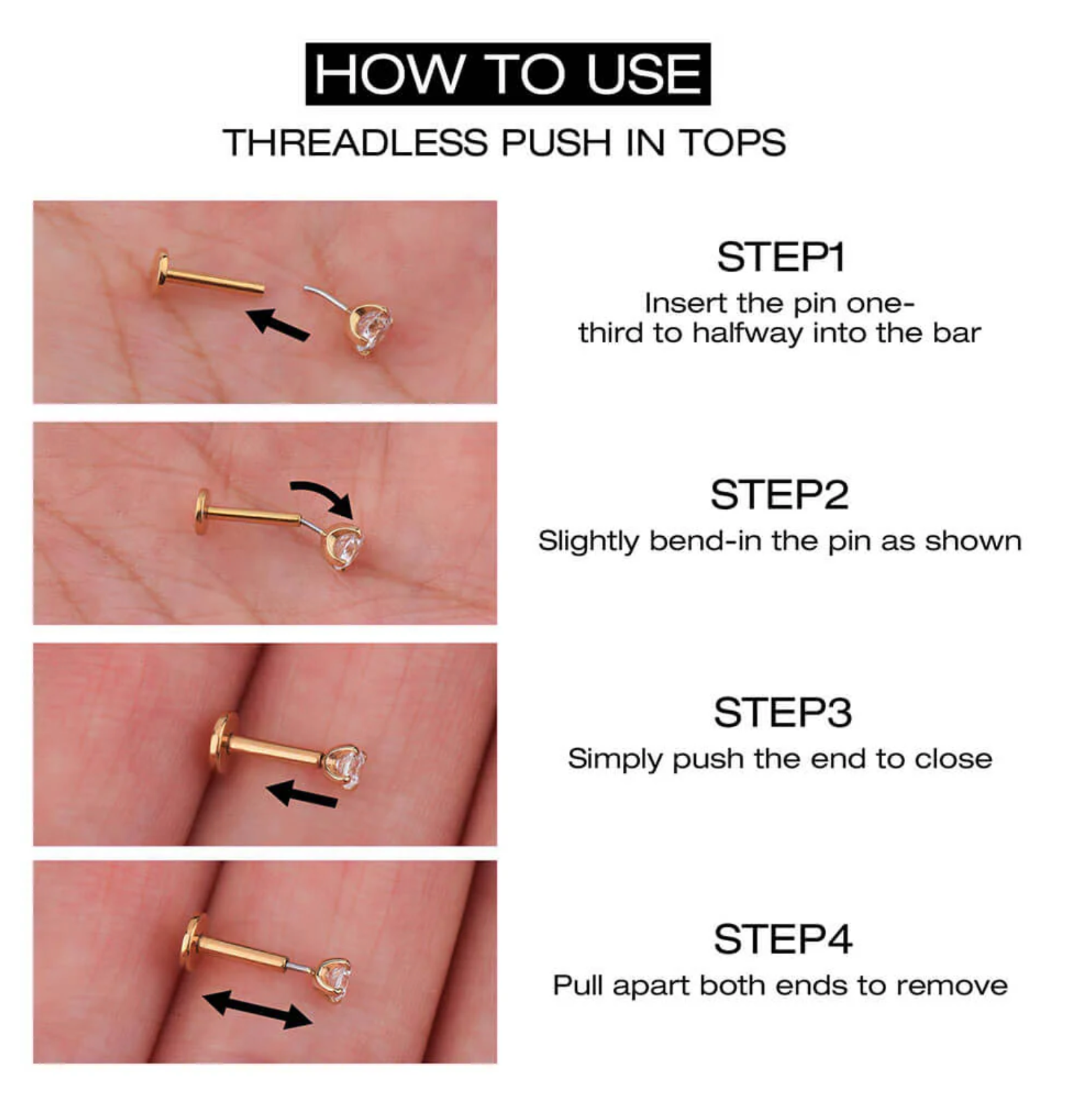 HOW TO USE

THREADLESS PUSH IN TOPS

STEP1

Insert the pin one-third to halfway into the bar

STEP2

Slightly bend-in the pin as shown

STEP3

Simply push the end to close

STEP4

Pull apart both ends to remove